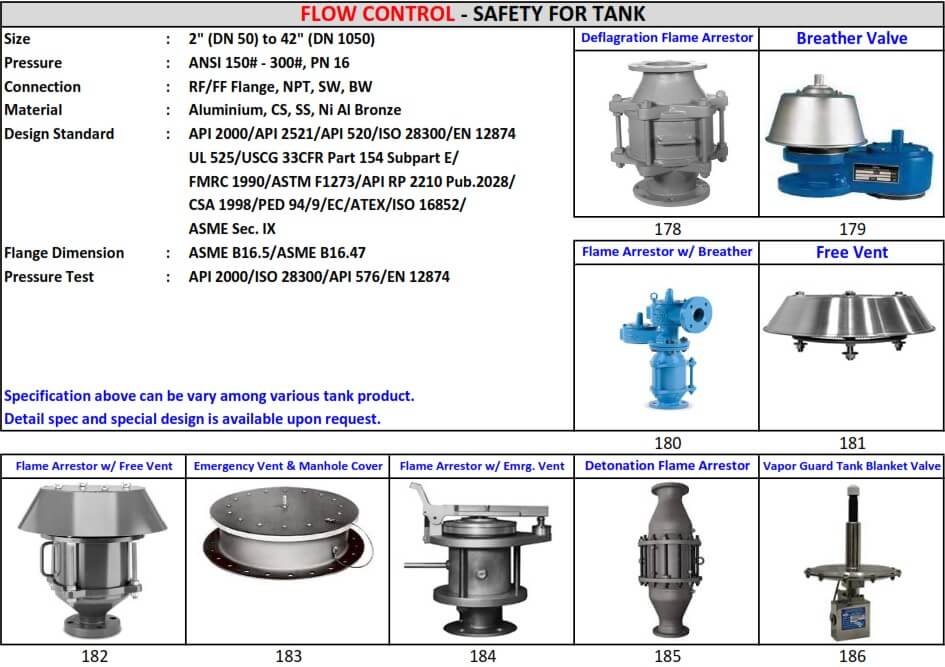 FLOW CONTROL - SAFETY FOR TANK

Size : 2" (DN 50) to 42" (DN 1050)
Pressure : ANSI 150# - 300#, PN 16
Connection : RF/FF Flange, NPT, SW, BW
Material : Aluminium, CS, SS, Ni Al Bronze
Design Standard : API 2000/API 2521/API 520/ISO 28300/EN 12874 UL 525/USCG 33CFR Part 154 Subpart E/ FMRC 1990/ASTM F1273/API RP 2210 Pub.2028/ CSA 1998/PED 94/9/EC/ATEX/ISO 16852/ ASME Sec. IX
Flange Dimension : ASME B16.5/ASME B16.47
Pressure Test : API 2000/ISO 28300/API 576/EN 12874

Specification above can be vary among various tank product.
Detail spec and special design is available upon request.

Deflagration Flame Arrestor
178

Breather Valve
179

Flame Arrestor w/ Breather
180

Free Vent
181

Flame Arrestor w/ Free Vent
182

Emergency Vent & Manhole Cover
183

Flame Arrestor w/ Emrg. Vent
184

Detonation Flame Arrestor
185

Vapor Guard Tank Blanket Valve
186